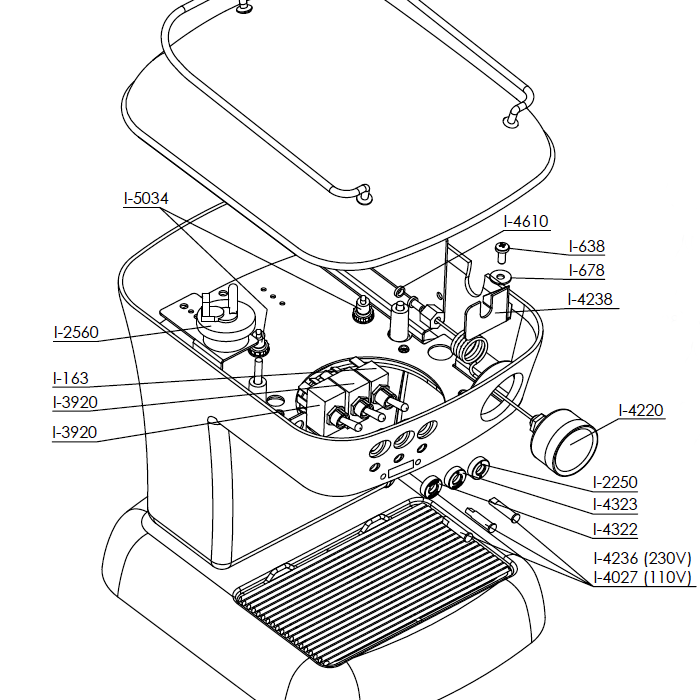 I-5034

I-4610

I-638

I-678

I-4238

I-2560

I-163

I-3920

I-3920

I-4220

I-2250

I-4323

I-4322

I-4236 (230V)

I-4027 (110V)